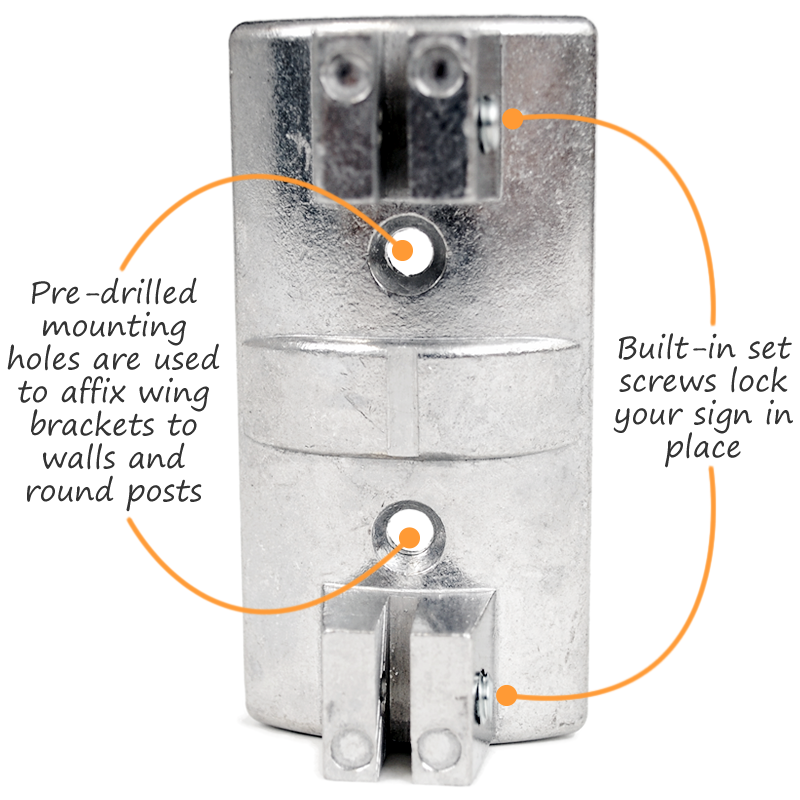 Pre-drilled mounting holes are used to affix wing brackets to walls and round posts

Built-in set screws lock your sign in place